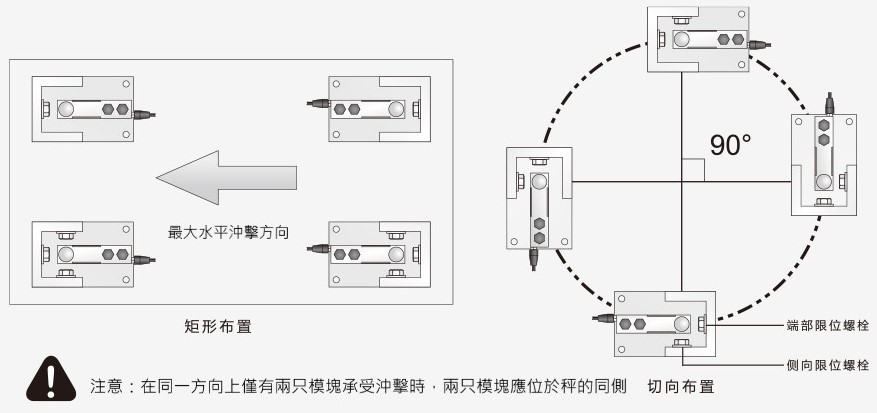 最大水平沖擊方向

矩形布置

90°

端部限位螺栓

側向限位螺栓

注意：在同一方向上僅有兩只模塊承受沖擊時，兩只模塊應位於秤的同側

切向布置